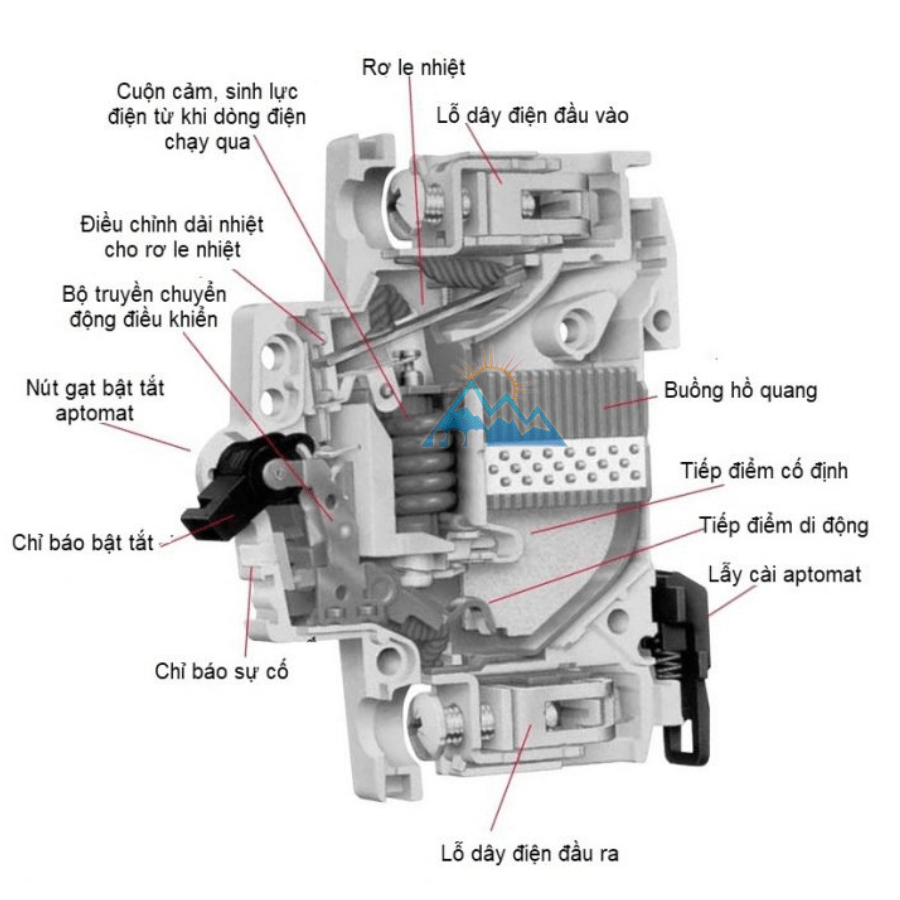 Rơ le nhiệt

Cuộn cảm, sinh lực điện từ khi dòng điện chạy qua

Lỗ dây điện đầu vào

Điều chỉnh dải nhiệt cho rơ le nhiệt

Bộ truyền chuyển động điều khiển

Nút gạt bật tắt aptomat

Buồng hồ quang

Tiếp điểm cố định

Tiếp điểm di động

Chỉ báo bật tắt

Lẫy cài aptomat

Chỉ báo sự cố

Lỗ dây điện đầu ra